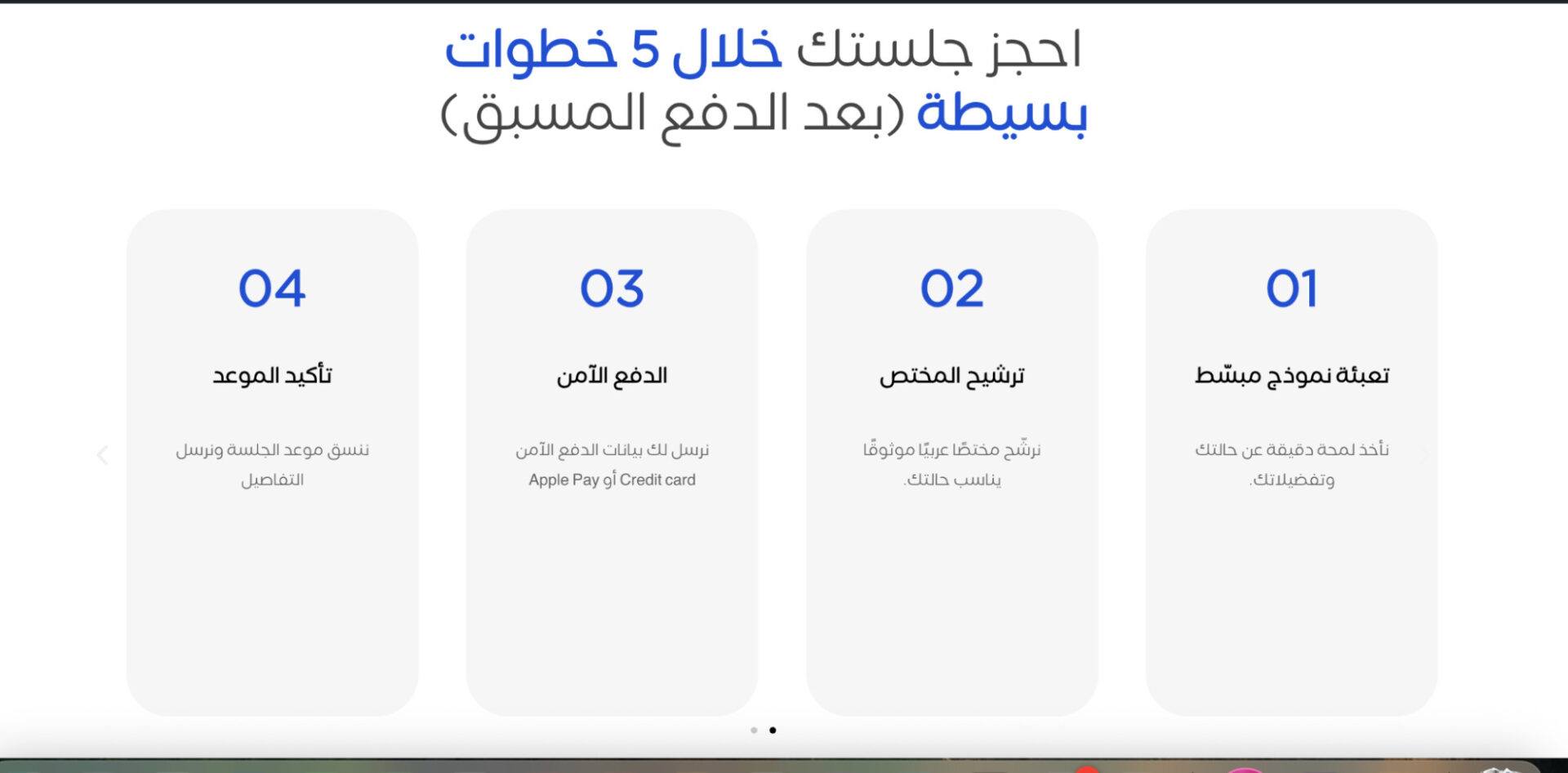 احجز جلستك خلال 5 خطوات بسيطة (بعد الدفع المسبق)

01

تعبئة نموذج مبسّط

نأخذ لمحة دقيقة عن حالتك وتفضيلاتك.

02

ترشيح المختص

نرشّح مختصًا عربيًا موثوقًا يناسب حالتك.

03

الدفع الآمن

نرسل لك بيانات الدفع الآمن Apple Pay أو Credit card

04

تأكيد الموعد

ننسق موعد الجلسة ونرسل التفاصيل